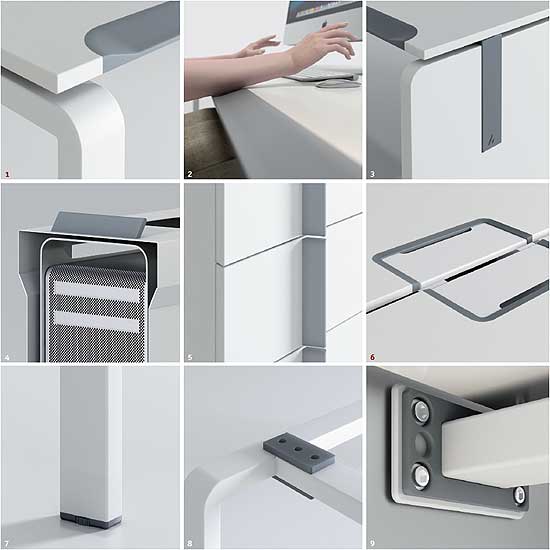 1
2
3
4
5
6
7
8
9