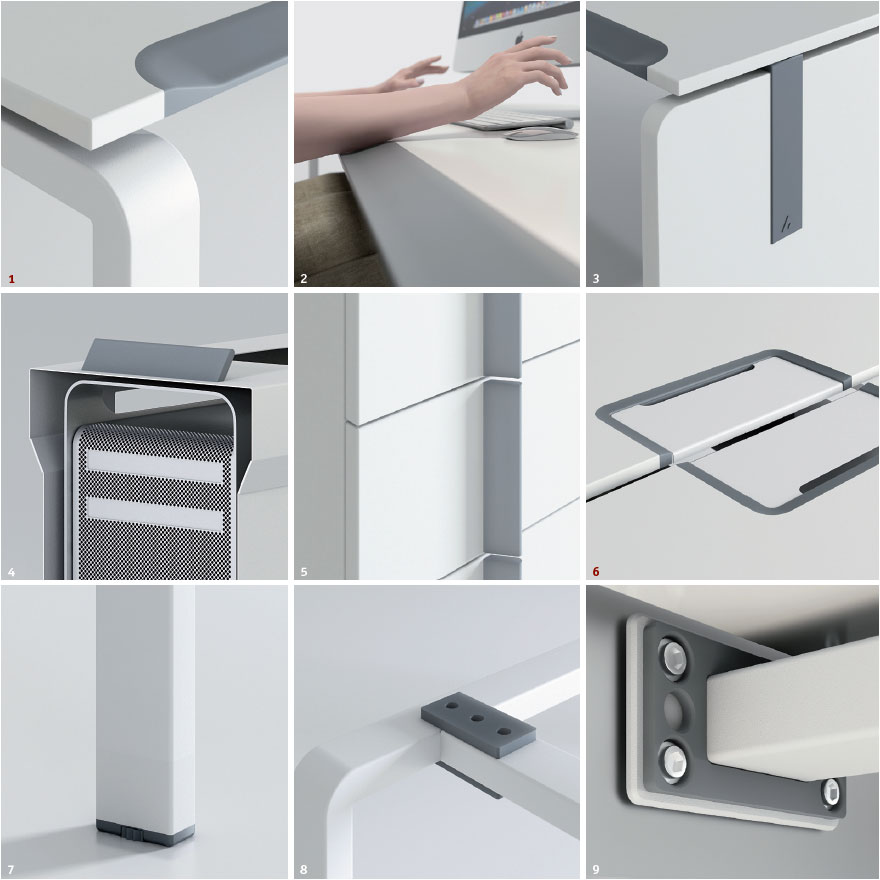 1
2
3
4
5
6
7
8
9