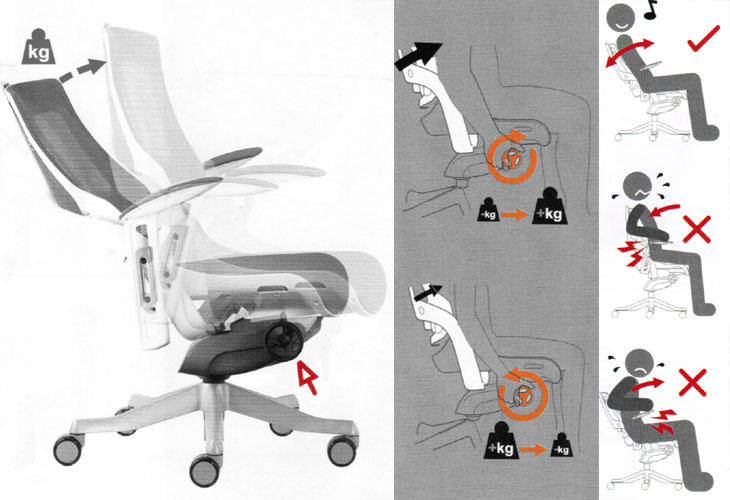 kg

-kg
+kg

+kg
-kg